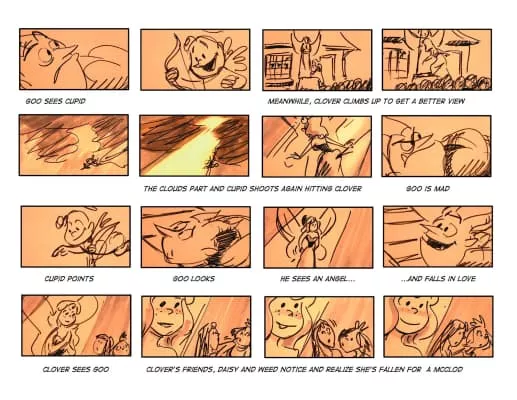 GOO SEES CUPID

MEANWHILE, CLOVER CLIMBS UP TO GET A BETTER VIEW

THE CLOUDS PART AND CUPID SHOOTS AGAIN HITTING CLOVER

GOO IS MAD

CUPID POINTS

GOO LOOKS

HE SEES AN ANGEL...

...AND FALLS IN LOVE

CLOVER SEES GOO

CLOVER'S FRIENDS, DAISY AND WEED NOTICE AND REALIZE SHE'S FALLEN FOR A MCCLOD