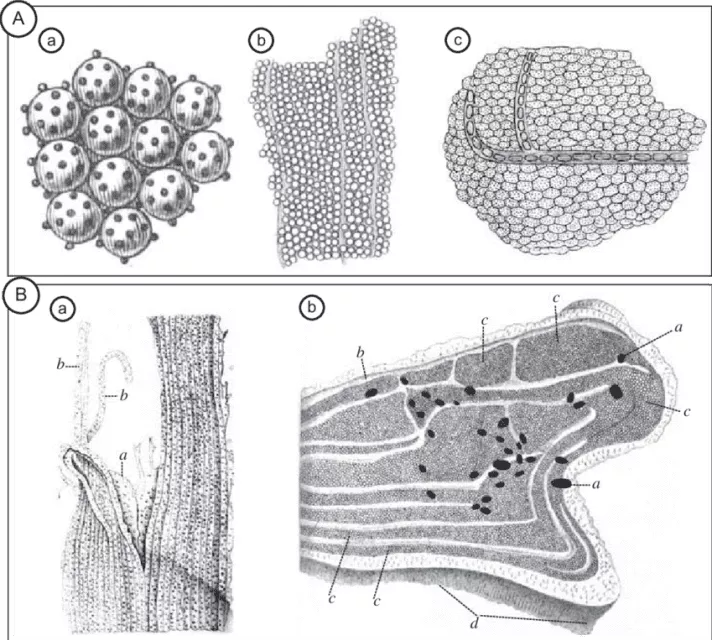 A
a
b
c
B
a
b
b
a
b
c
c
a
b
c
a
c
c
d