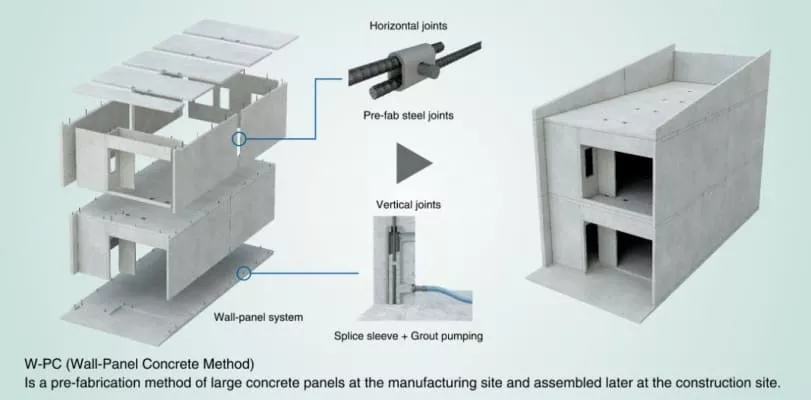 Horizontal joints

Pre-fab steel joints

Vertical joints

Wall-panel system

Splice sleeve + Grout pumping

W-PC (Wall-Panel Concrete Method)
Is a pre-fabrication method of large concrete panels at the manufacturing site and assembled later at the construction site.