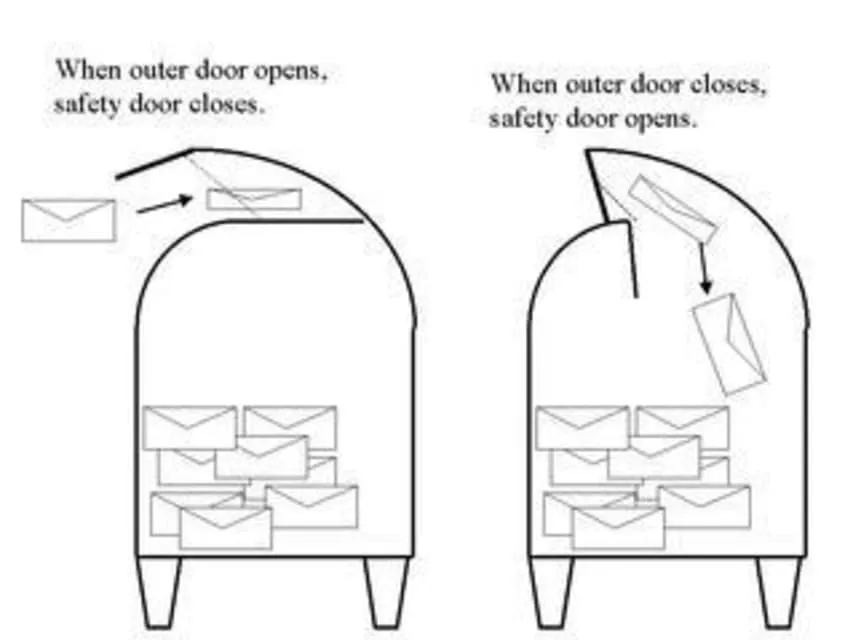 When outer door opens, safety door closes.

When outer door closes, safety door opens.